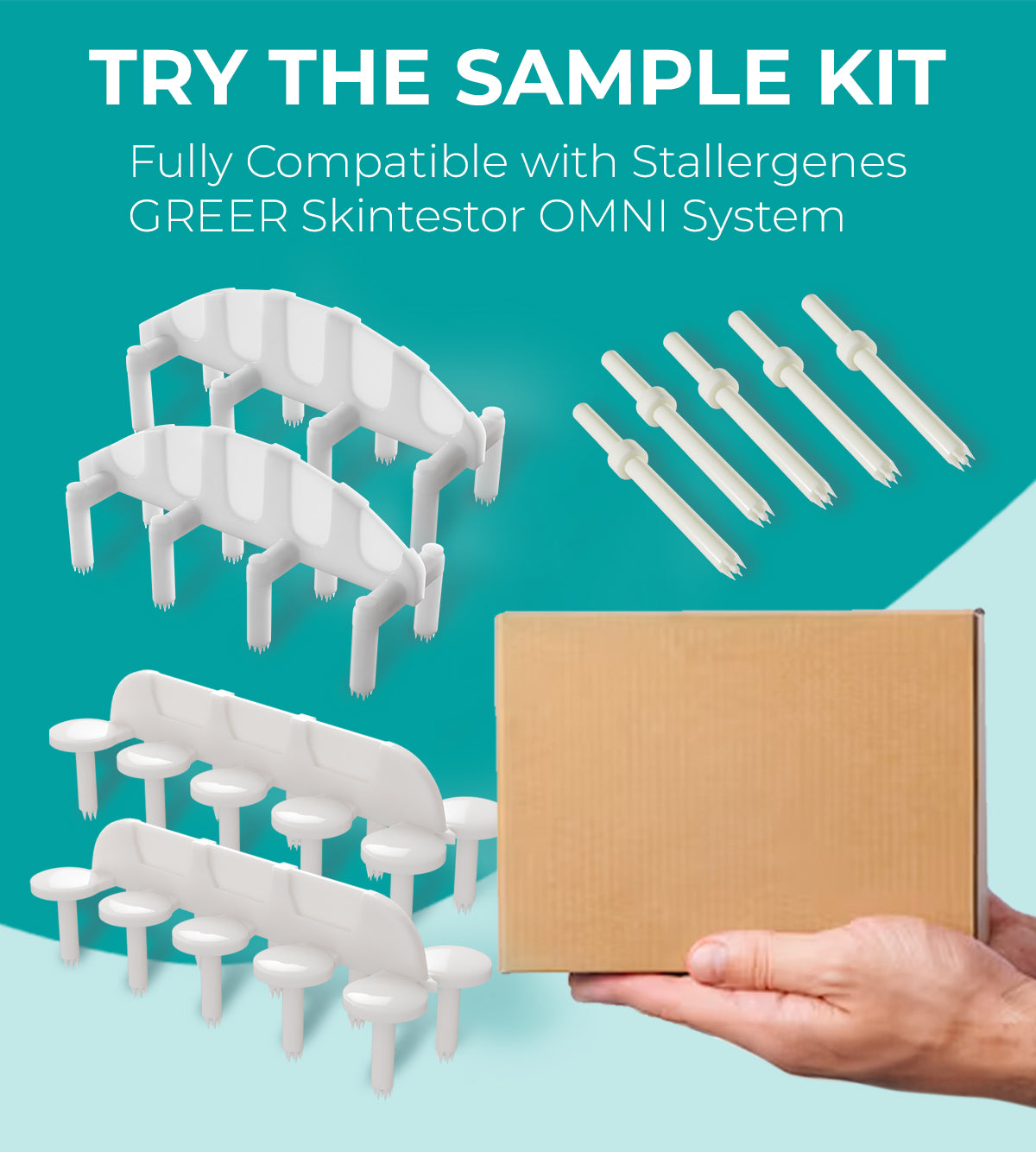 TRY THE SAMPLE KIT

Fully Compatible with Stallergenes GREER Skintestor OMNI System